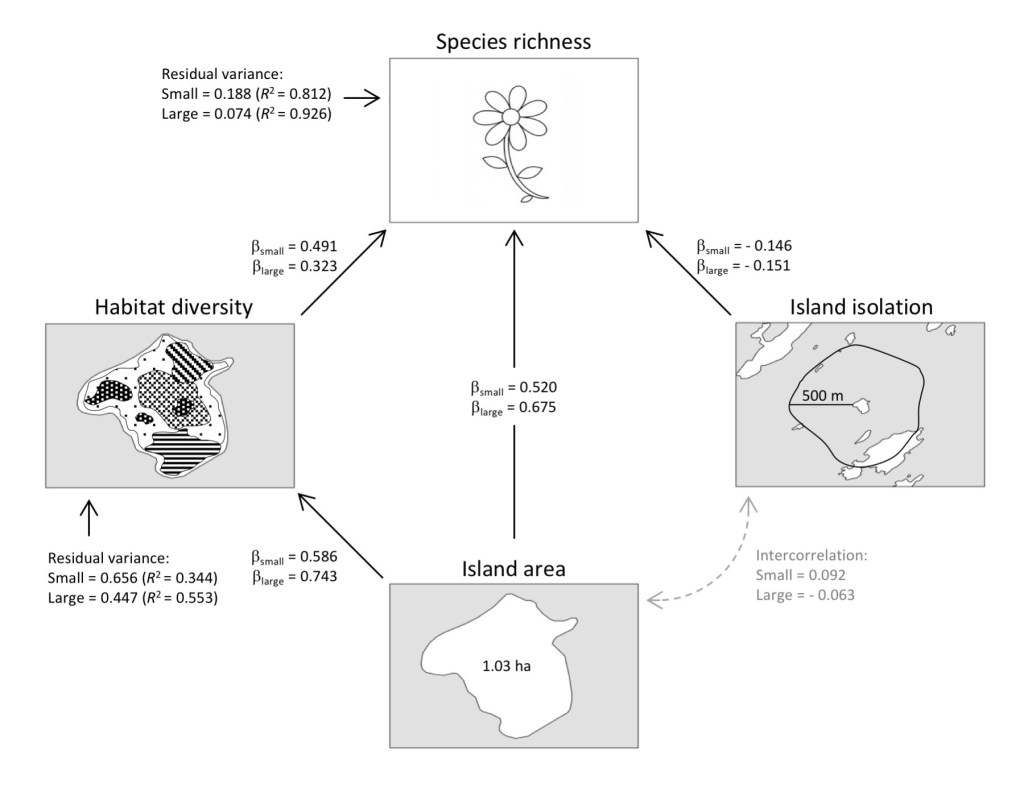 Species richness

Residual variance:
Small = 0.188 ($R^2$ = 0.812)
Large = 0.074 ($R^2$ = 0.926)

$\beta_{small}$ = 0.491
$\beta_{large}$ = 0.323

$\beta_{small}$ = - 0.146
$\beta_{large}$ = - 0.151

Habitat diversity

Island isolation

500 m

$\beta_{small}$ = 0.520
$\beta_{large}$ = 0.675

Residual variance:
Small = 0.656 ($R^2$ = 0.344)
Large = 0.447 ($R^2$ = 0.553)

$\beta_{small}$ = 0.586
$\beta_{large}$ = 0.743

Island area

1.03 ha

Intercorrelation:
Small = 0.092
Large = - 0.063